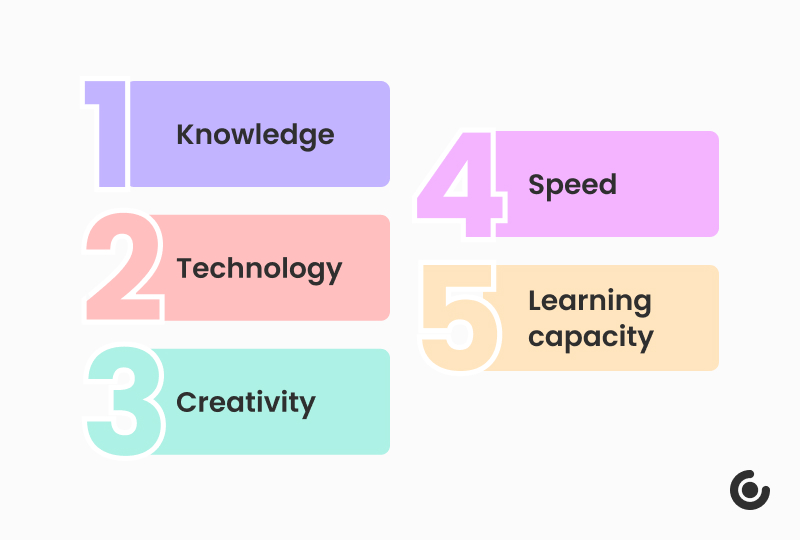 1 Knowledge

2 Technology

3 Creativity

4 Speed

5 Learning capacity